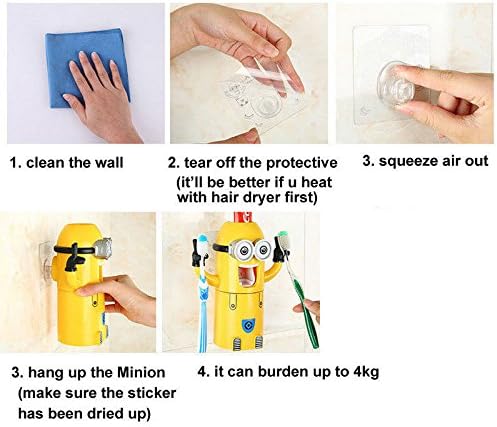 1. clean the wall

2. tear off the protective (it'll be better if u heat with hair dryer first)

3. squeeze air out

3. hang up the Minion (make sure the sticker has been dried up)

4. it can burden up to 4kg